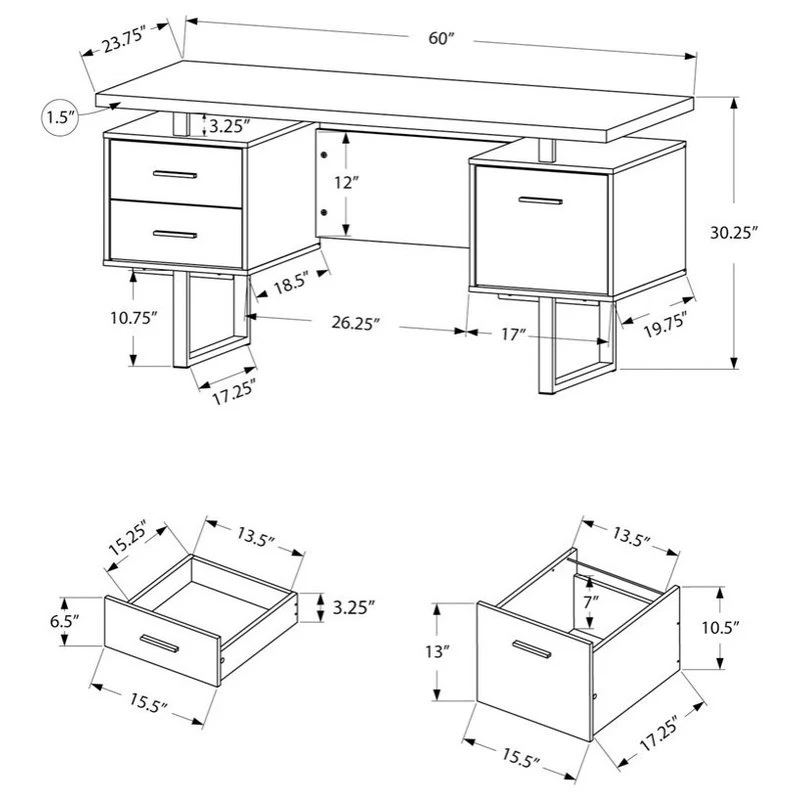 23.75″
60″
1.5″
3.25″
12″
30.25″
18.5″
10.75″
26.25″
17″
19.75″
17.25″

15.25″
13.5″
6.5″
3.25″
15.5″

13.5″
7″
10.5″
13″
15.5″
17.25″