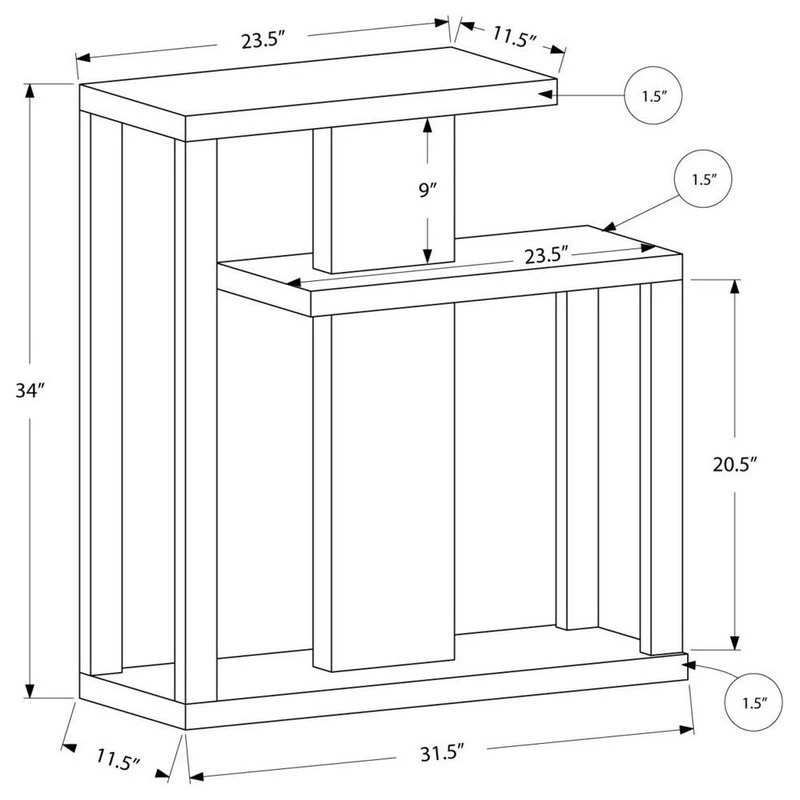 23.5″
11.5″
1.5″
9″
1.5″
23.5″
34″
20.5″
1.5″
11.5″
31.5″