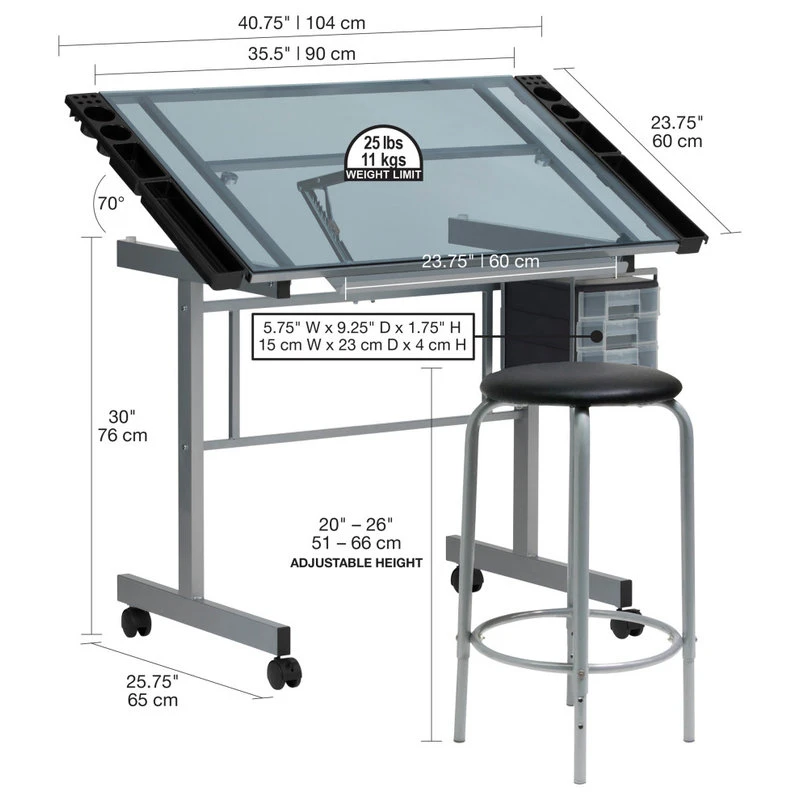 40.75" | 104 cm

35.5" | 90 cm

23.75"
60 cm

25 lbs
11 kgs
WEIGHT LIMIT

70°

23.75" | 60 cm

5.75" W x 9.25" D x 1.75" H
15 cm W x 23 cm D x 4 cm H

30"
76 cm

20" – 26"
51 – 66 cm
ADJUSTABLE HEIGHT

25.75"
65 cm