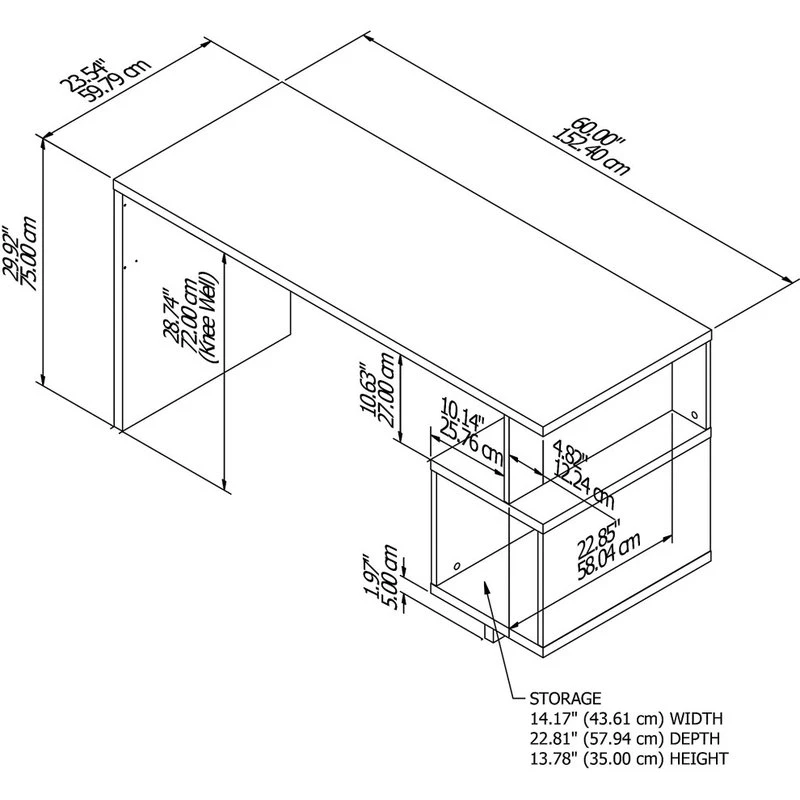 23.54"
59.79 cm

60.00"
152.40 cm

29.92"
75.00 cm

28.74"
72.00 cm
(Knee Well)

10.63"
27.00 cm

10.14"
25.76 cm

4.82"
12.24 cm

22.85"
58.04 cm

1.97"
5.00 cm

STORAGE
14.17" (43.61 cm) WIDTH
22.81" (57.94 cm) DEPTH
13.78" (35.00 cm) HEIGHT