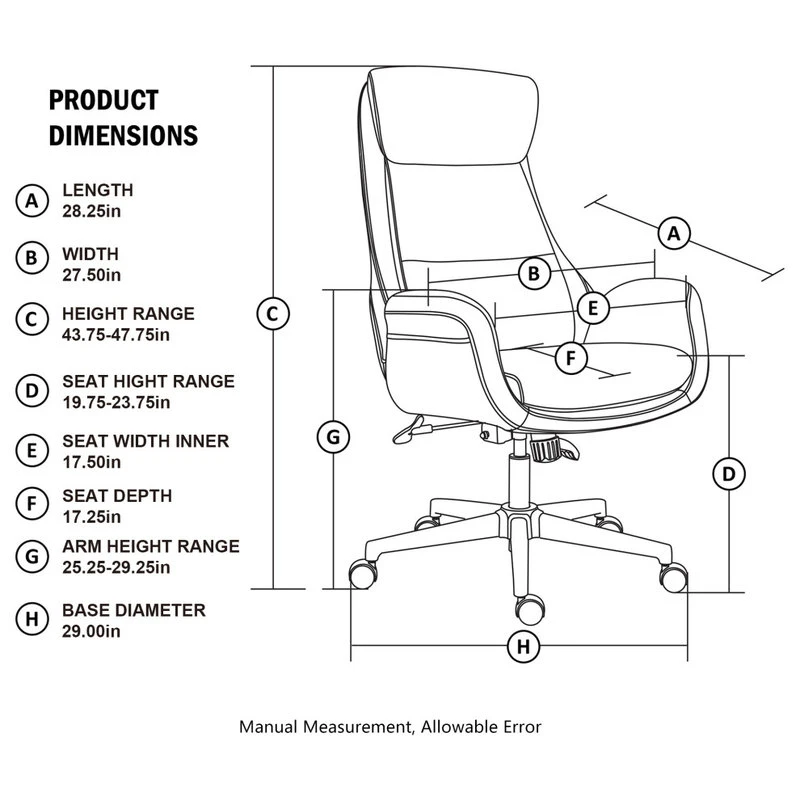 PRODUCT DIMENSIONS

A LENGTH 28.25in

B WIDTH 27.50in

C HEIGHT RANGE 43.75-47.75in

D SEAT HIGHT RANGE 19.75-23.75in

E SEAT WIDTH INNER 17.50in

F SEAT DEPTH 17.25in

G ARM HEIGHT RANGE 25.25-29.25in

H BASE DIAMETER 29.00in

A
B
C
E
F
G
D
H

Manual Measurement, Allowable Error