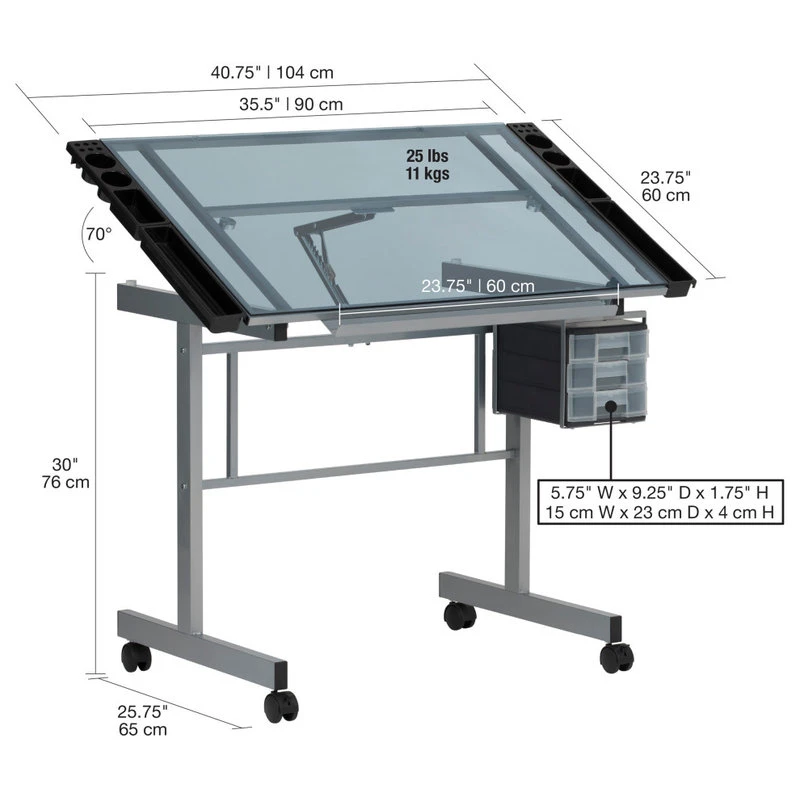 40.75" | 104 cm

35.5" | 90 cm

25 lbs
11 kgs

23.75"
60 cm

70°

23.75" | 60 cm

30"
76 cm

5.75" W x 9.25" D x 1.75" H
15 cm W x 23 cm D x 4 cm H

25.75"
65 cm