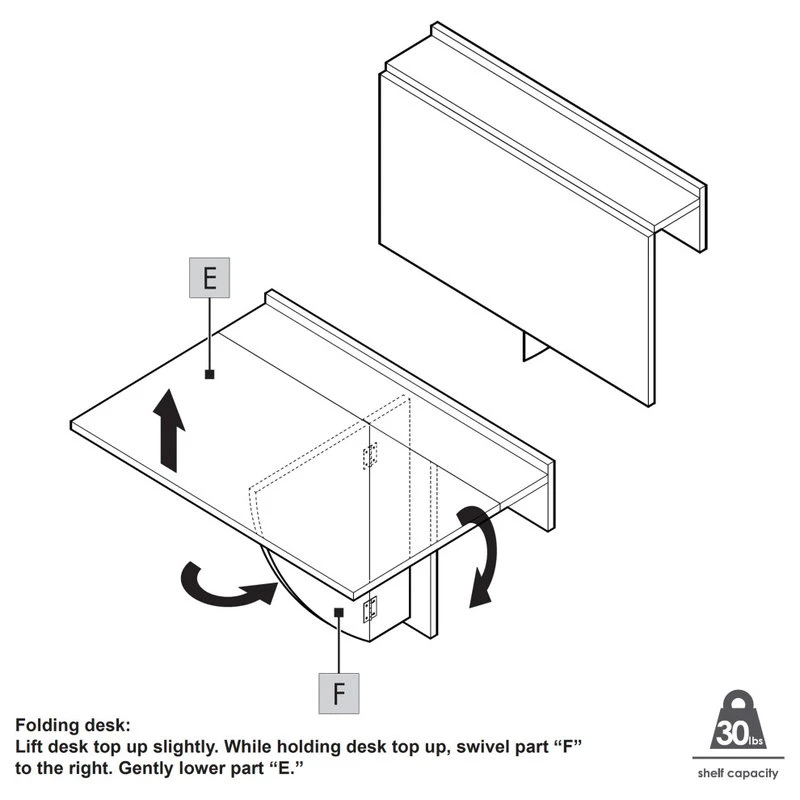 E

F

Folding desk:
Lift desk top up slightly. While holding desk top up, swivel part “F” to the right. Gently lower part “E.”

30 lbs
shelf capacity